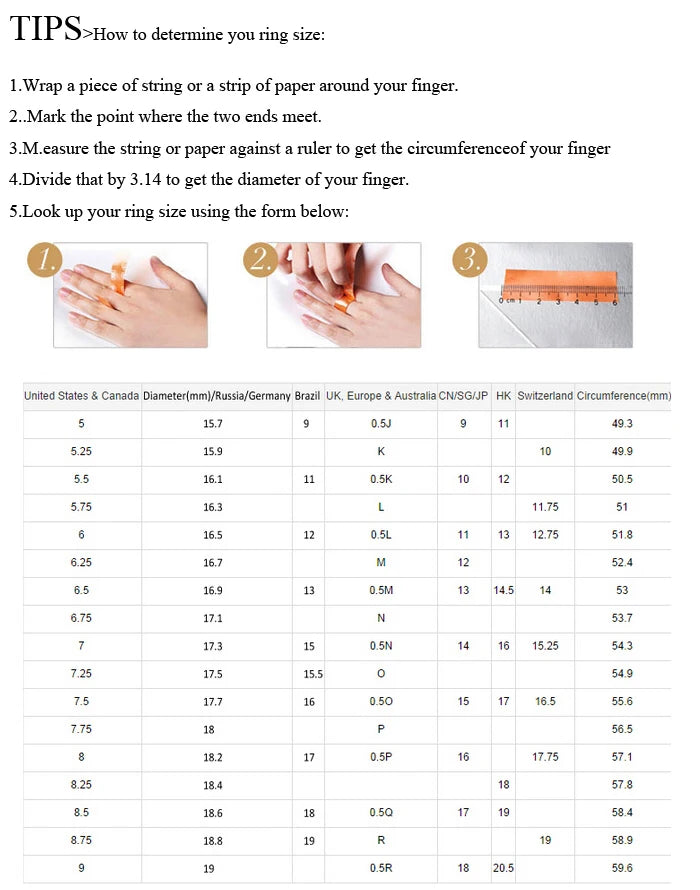 TIPS>How to determine you ring size:

1.Wrap a piece of string or a strip of paper around your finger.

2..Mark the point where the two ends meet.

3.M.easure the string or paper against a ruler to get the circumferenceof your finger

4.Divide that by 3.14 to get the diameter of your finger.

5.Look up your ring size using the form below:

1. 2. 3.

0 cm 1 2 3 4 5 6

| United States & Canada | Diameter(mm)/Russia/Germany | Brazil | UK, Europe & Australia | CN/SG/JP | HK | Switzerland | Circumference(mm) |
|---|---|---|---|---|---|---|---|
| 5 | 15.7 | 9 | 0.5J | 9 | 11 | | 49.3 |
| 5.25 | 15.9 | | K | | | 10 | 49.9 |
| 5.5 | 16.1 | 11 | 0.5K | 10 | 12 | | 50.5 |
| 5.75 | 16.3 | | L | | | 11.75 | 51 |
| 6 | 16.5 | 12 | 0.5L | 11 | 13 | 12.75 | 51.8 |
| 6.25 | 16.7 | | M | 12 | | | 52.4 |
| 6.5 | 16.9 | 13 | 0.5M | 13 | 14.5 | 14 | 53 |
| 6.75 | 17.1 | | N | | | | 53.7 |
| 7 | 17.3 | 15 | 0.5N | 14 | 16 | 15.25 | 54.3 |
| 7.25 | 17.5 | 15.5 | O | | | | 54.9 |
| 7.5 | 17.7 | 16 | 0.5O | 15 | 17 | 16.5 | 55.6 |
| 7.75 | 18 | | P | | | | 56.5 |
| 8 | 18.2 | 17 | 0.5P | 16 | | 17.75 | 57.1 |
| 8.25 | 18.4 | | | | 18 | | 57.8 |
| 8.5 | 18.6 | 18 | 0.5Q | 17 | 19 | | 58.4 |
| 8.75 | 18.8 | 19 | R | | | 19 | 58.9 |
| 9 | 19 | | 0.5R | 18 | 20.5 | | 59.6 |